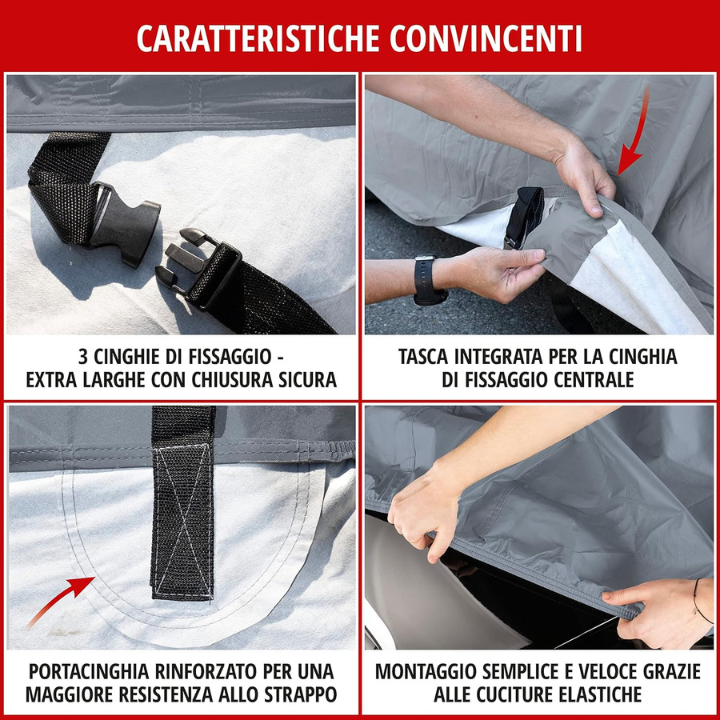 CARATTERISTICHE CONVINCENTI

3 CINGHIE DI FISSAGGIO - EXTRA LARGHE CON CHIUSURA SICURA

TASCA INTEGRATA PER LA CINGHIA DI FISSAGGIO CENTRALE

PORTACINGHIA RINFORZATO PER UNA MAGGIORE RESISTENZA ALLO STRAPPO

MONTAGGIO SEMPLICE E VELOCE GRAZIE ALLE CUCITURE ELASTICHE